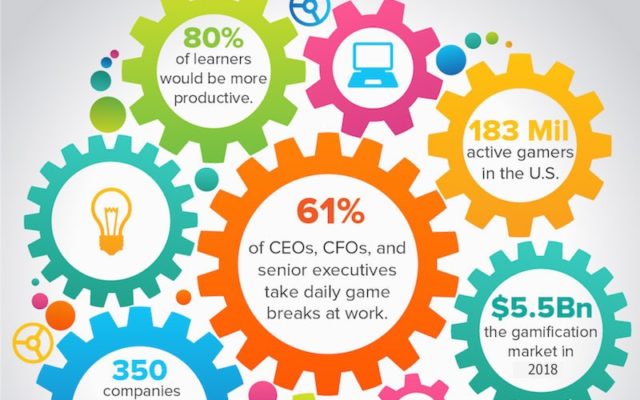 80%
of learners would be more productive.

183 Mil
active gamers in the U.S.

61%
of CEOs, CFOs, and senior executives take daily game breaks at work.

$5.5Bn
the gamification market in 2018

350
companies