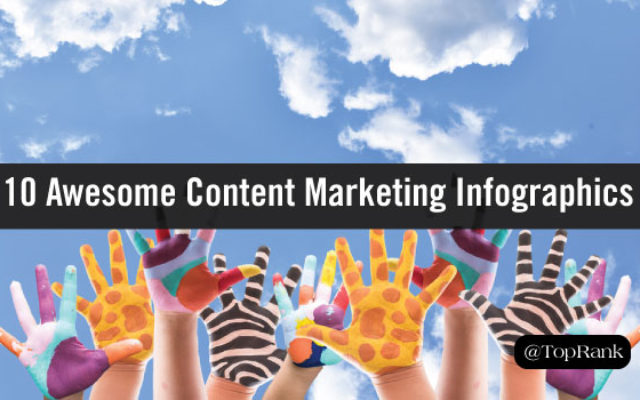 10 Awesome Content Marketing Infographics

@TopRank